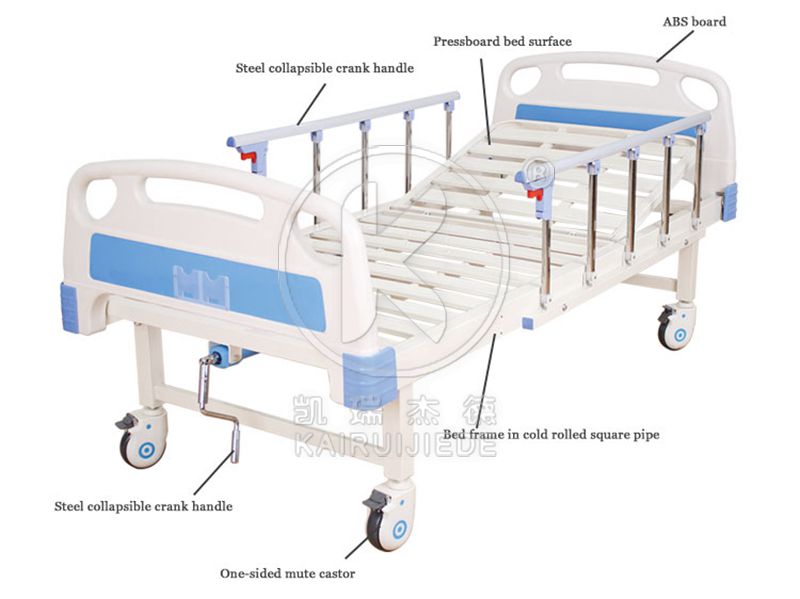 ABS board

Pressboard bed surface

Steel collapsible crank handle

凯瑞杰德
KAIRUIJIEDE

Bed frame in cold rolled square pipe

Steel collapsible crank handle

One-sided mute castor